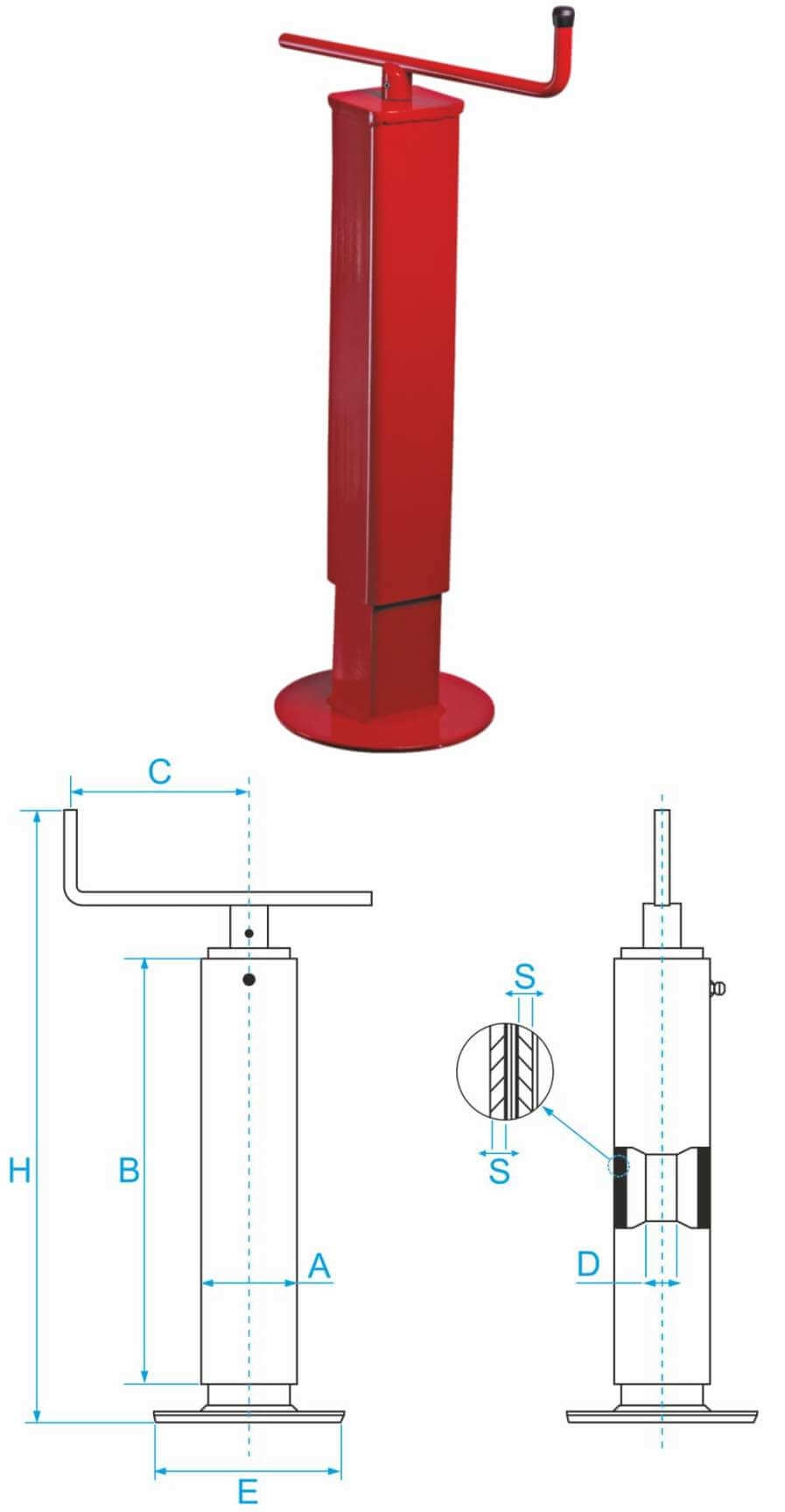 C
H
B
A
E
S
S
D